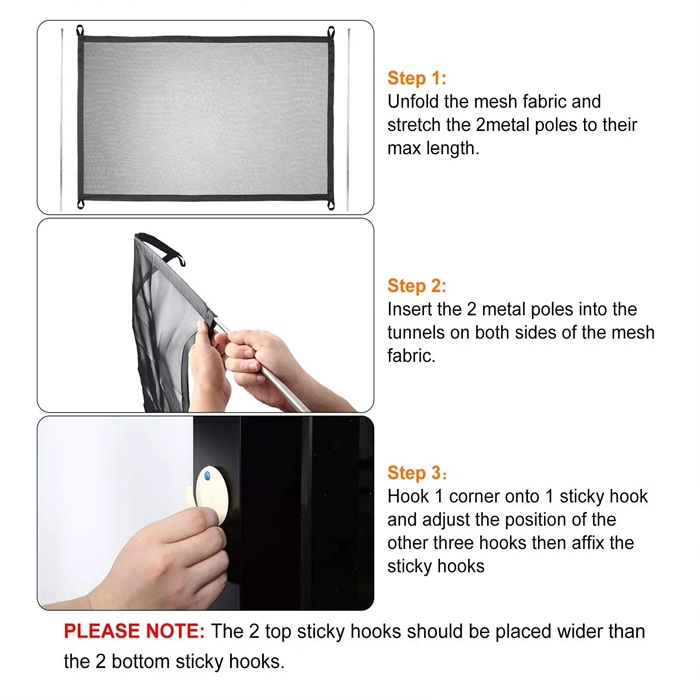 Step 1:
Unfold the mesh fabric and stretch the 2metal poles to their max length.

Step 2:
Insert the 2 metal poles into the tunnels on both sides of the mesh fabric.

Step 3:
Hook 1 corner onto 1 sticky hook and adjust the position of the other three hooks then affix the sticky hooks

PLEASE NOTE: The 2 top sticky hooks should be placed wider than the 2 bottom sticky hooks.